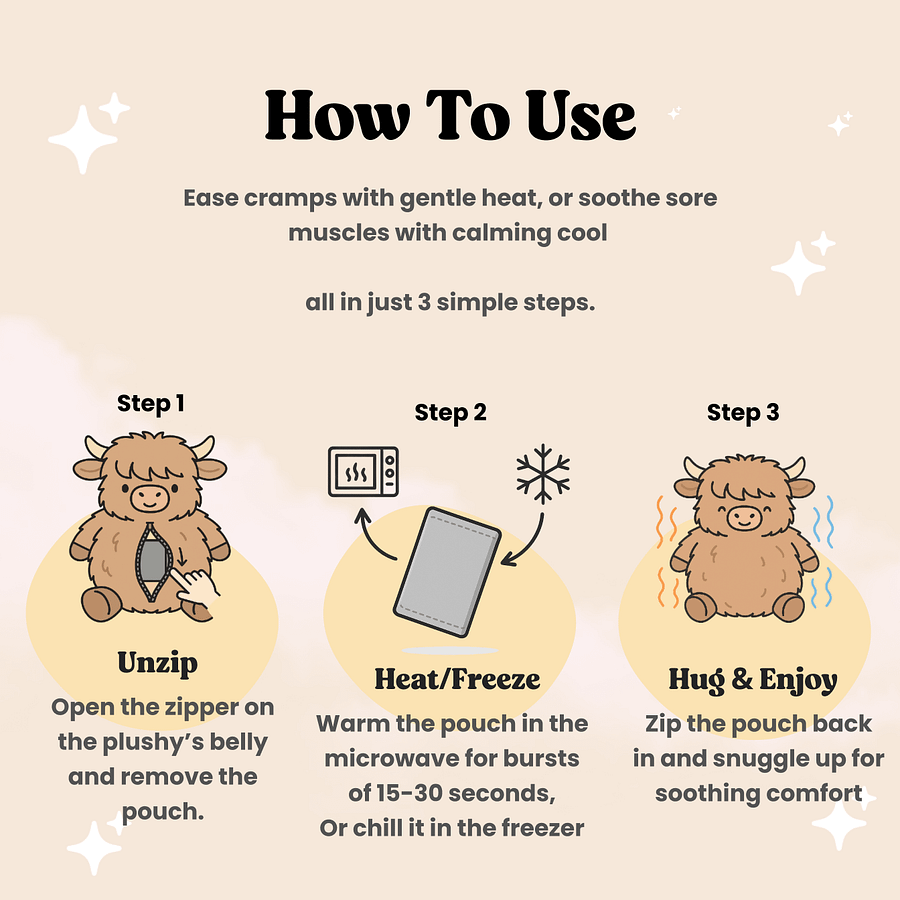 How To Use

Ease cramps with gentle heat, or soothe sore muscles with calming cool

all in just 3 simple steps.

Step 1

Unzip

Open the zipper on the plushy's belly and remove the pouch.

Step 2

Heat/Freeze

Warm the pouch in the microwave for bursts of 15-30 seconds, Or chill it in the freezer

Step 3

Hug & Enjoy

Zip the pouch back in and snuggle up for soothing comfort